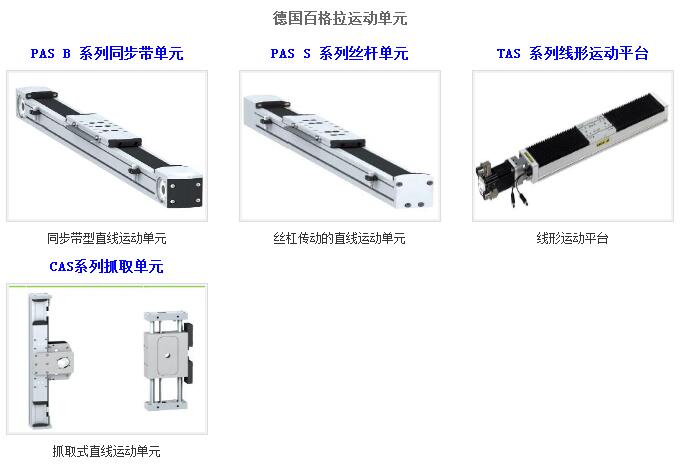 德国百格拉运动单元

PAS B 系列同步带单元

同步带型直线运动单元

PAS S 系列丝杆单元

丝杠传动的直线运动单元

TAS 系列线形运动平台

线形运动平台

CAS系列抓取单元

抓取式直线运动单元