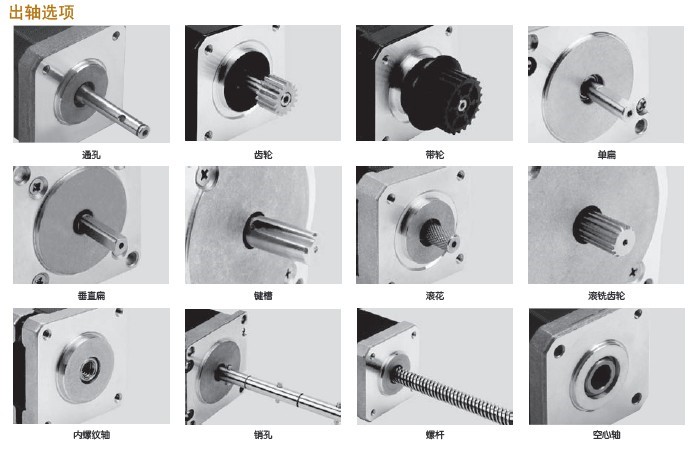 出轴选项

通孔

齿轮

带轮

单扁

垂直扁

键槽

滚花

滚铣齿轮

内螺纹轴

销孔

螺杆

空心轴